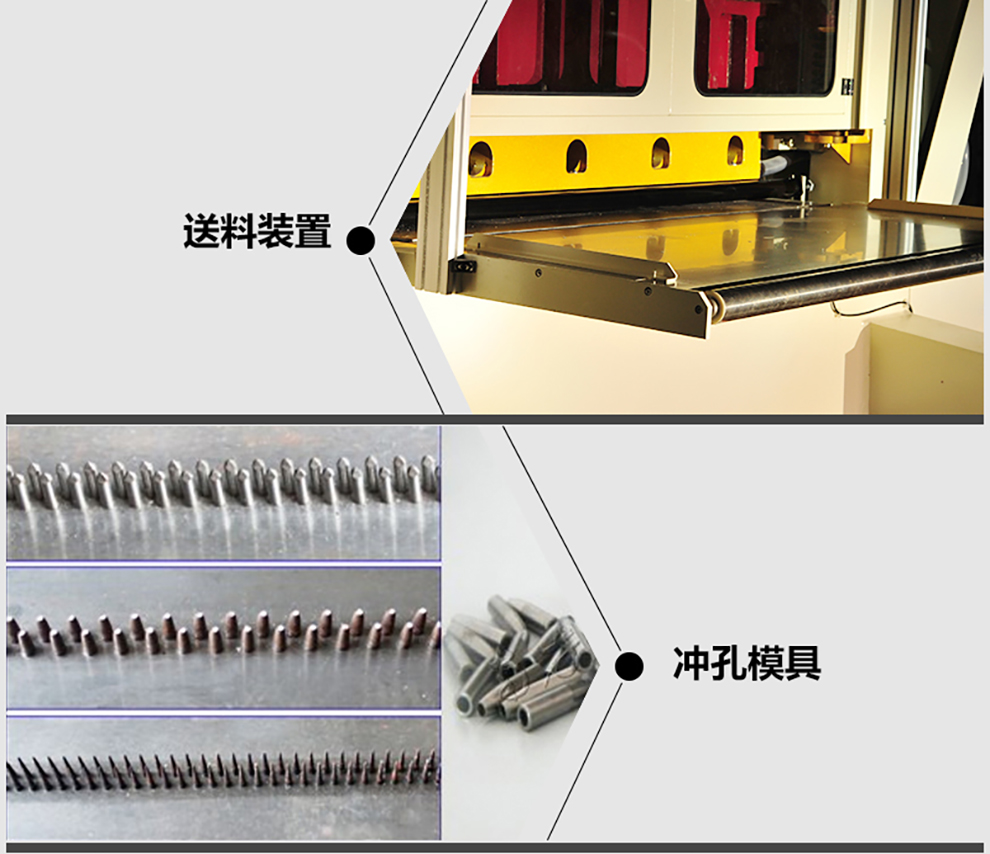 送料装置

冲孔模具